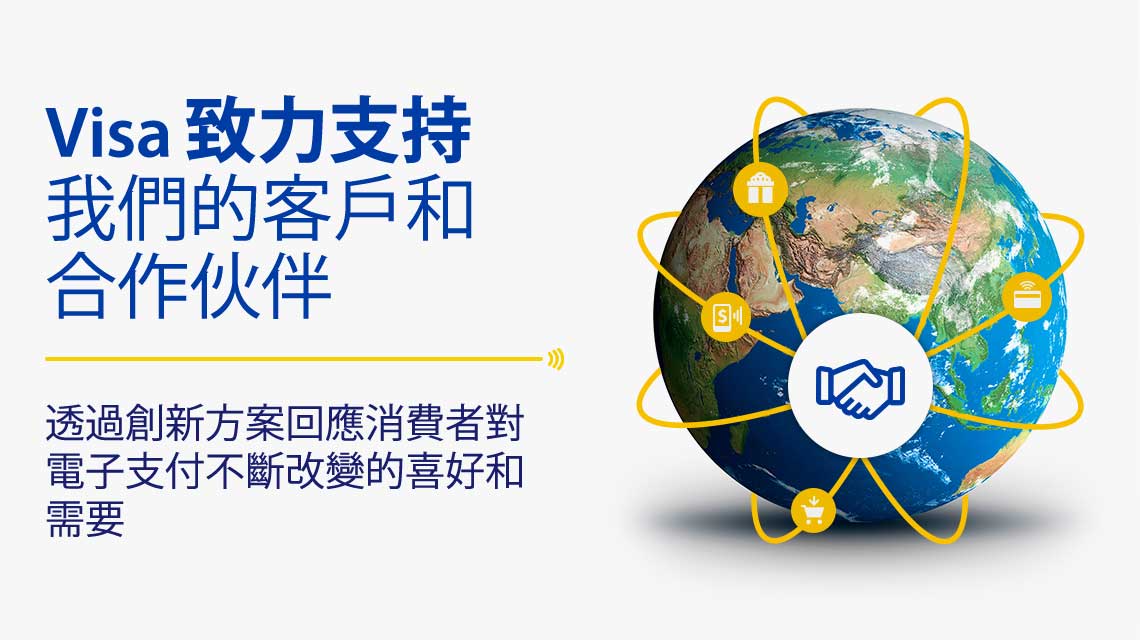 Visa 致力支持
我們的客戶和
合作伙伴

透過創新方案回應消費者對電子支付不斷改變的喜好和需要