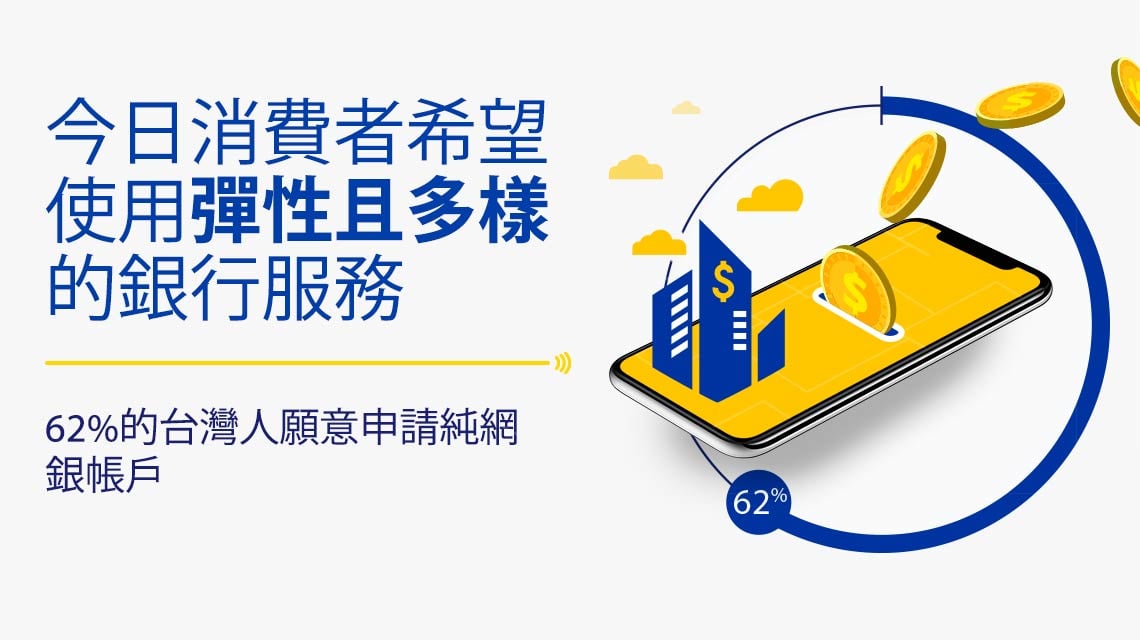 今日消費者希望使用彈性且多樣的銀行服務

62%的台灣人願意申請純網銀帳戶

$

$

$

$

62%