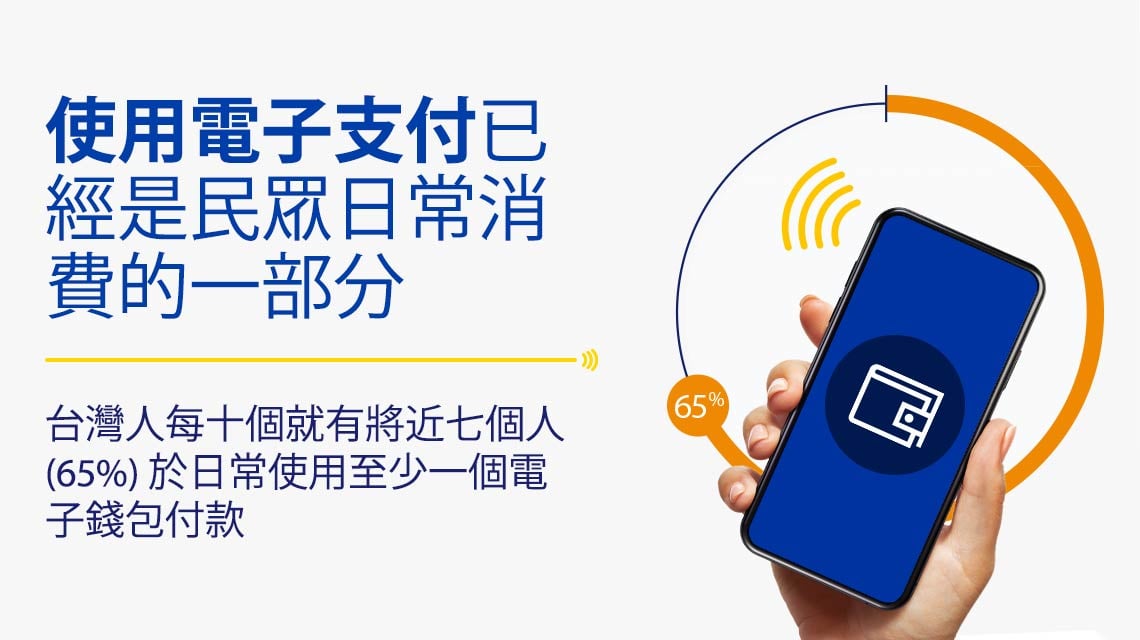 使用電子支付已經是民眾日常消費的一部分

台灣人每十個就有將近七個人 (65%) 於日常使用至少一個電子錢包付款

65%